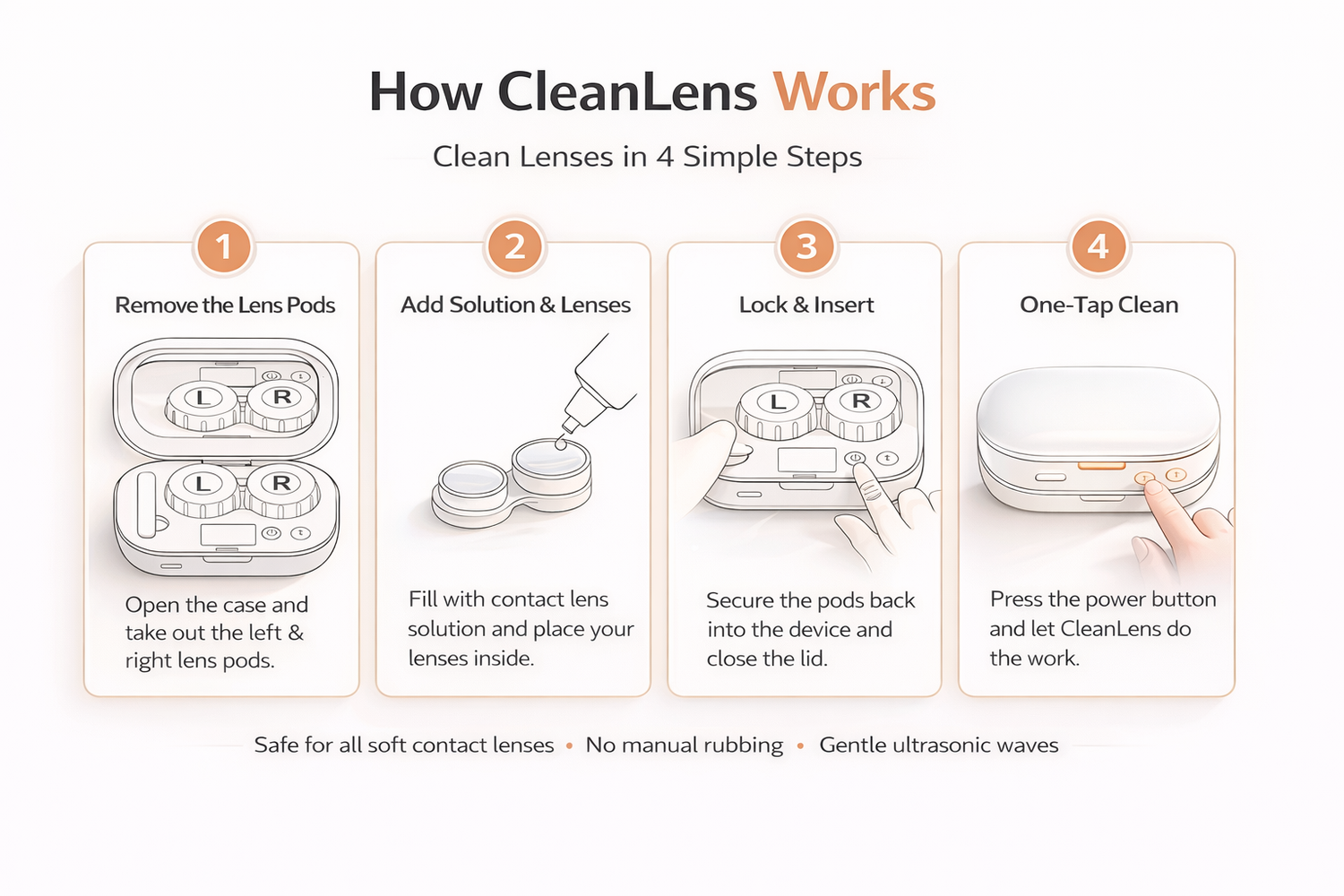 How CleanLens Works

Clean Lenses in 4 Simple Steps

1

Remove the Lens Pods

L R

L R

Open the case and take out the left & right lens pods.

2

Add Solution & Lenses

Fill with contact lens solution and place your lenses inside.

3

Lock & Insert

L R

Secure the pods back into the device and close the lid.

4

One-Tap Clean

Press the power button and let CleanLens do the work.

Safe for all soft contact lenses • No manual rubbing • Gentle ultrasonic waves